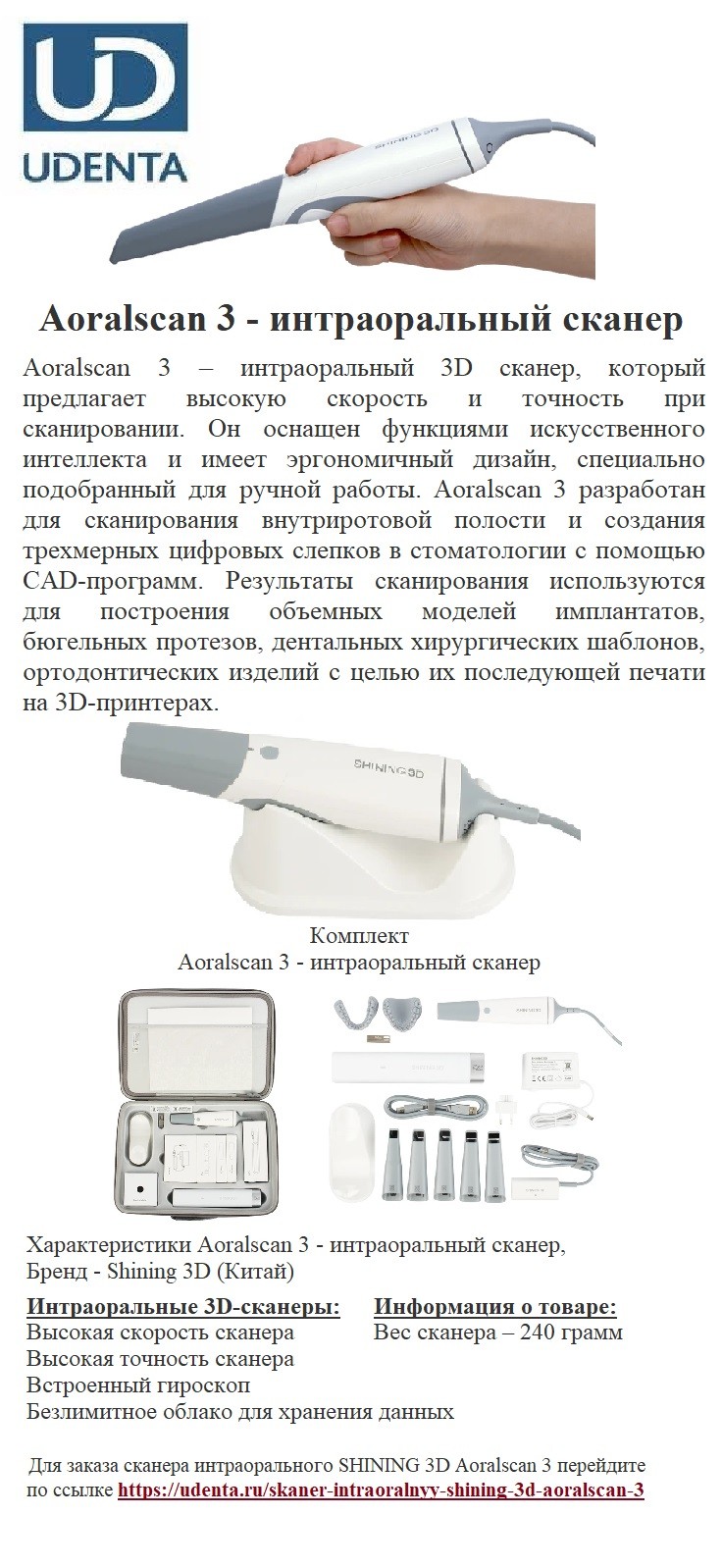 UD
UDENTA

SHINING 3D

Aoralscan 3 - интраоральный сканер

Aoralscan 3 – интраоральный 3D сканер, который предлагает высокую скорость и точность при сканировании. Он оснащен функциями искусственного интеллекта и имеет эргономичный дизайн, специально подобранный для ручной работы. Aoralscan 3 разработан для сканирования внутриротовой полости и создания трехмерных цифровых слепков в стоматологии с помощью CAD-программ. Результаты сканирования используются для построения объемных моделей имплантатов, бюгельных протезов, дентальных хирургических шаблонов, ортодонтических изделий с целью их последующей печати на 3D-принтерах.

SHINING 3D

Комплект
Aoralscan 3 - интраоральный сканер

Характеристики Aoralscan 3 - интраоральный сканер,
Бренд - Shining 3D (Китай)

Интраоральные 3D-сканеры:
Высокая скорость сканера
Высокая точность сканера
Встроенный гироскоп
Безлимитное облако для хранения данных

Информация о товаре:
Вес сканера – 240 грамм

Для заказа сканера интраорального SHINING 3D Aoralscan 3 перейдите по ссылке https://udenta.ru/skaner-intraoralnyy-shining-3d-aoralscan-3